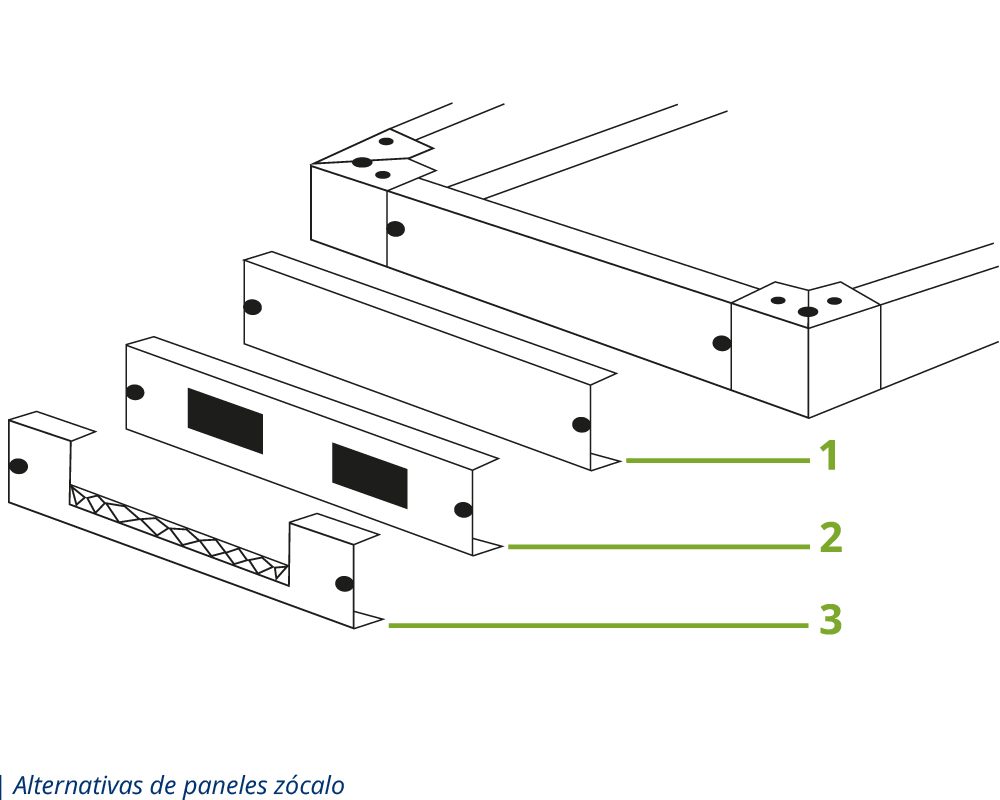 1
2
3

| Alternativas de paneles zócalo